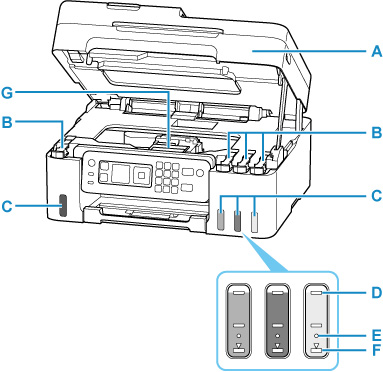 A
G
B
B
C
C
D
E
F